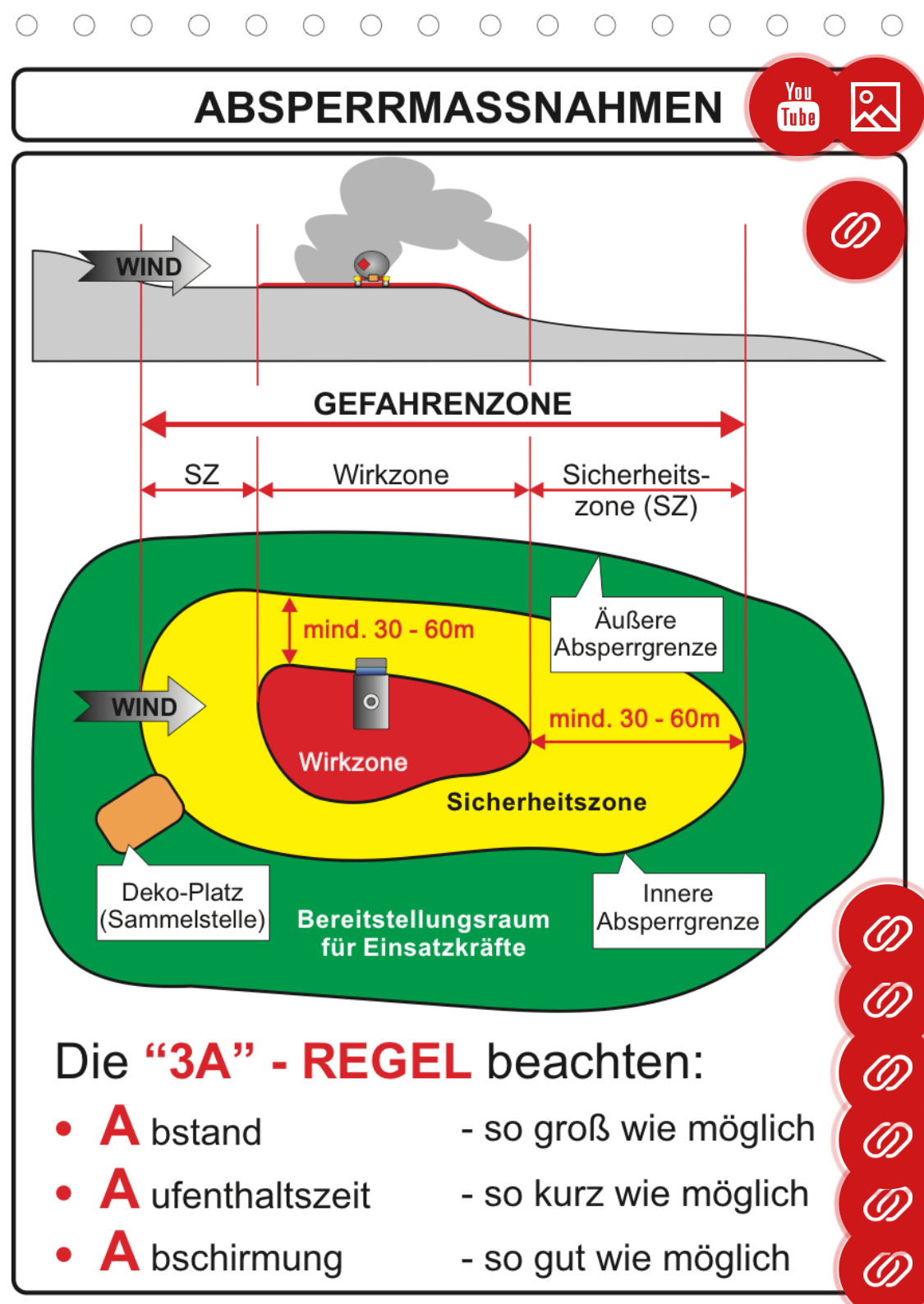 ABSPERRMASSNAHMEN

You Tube

WIND

GEFAHRENZONE

SZ

Wirkzone

Sicherheitszone (SZ)

mind. 30 - 60m

Äußere Absperrgrenze

WIND

mind. 30 - 60m

Wirkzone

Sicherheitszone

Deko-Platz (Sammelstelle)

Bereitstellungsraum für Einsatzkräfte

Innere Absperrgrenze

Die “3A” - REGEL beachten:

• A bstand - so groß wie möglich
• A ufenthaltszeit - so kurz wie möglich
• A bschirmung - so gut wie möglich