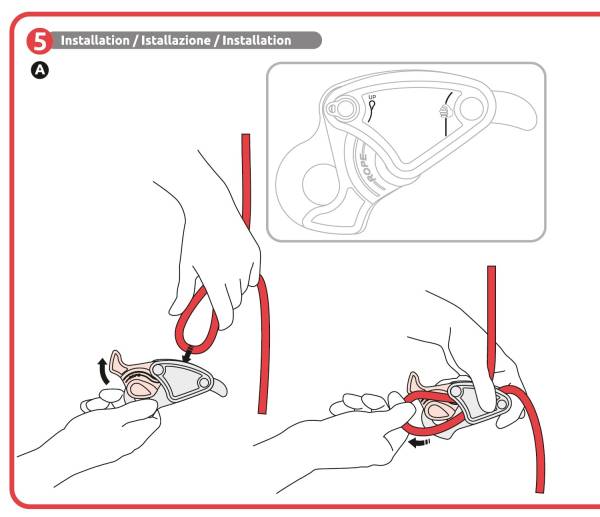 5 Installation / Istallazione / Installation

A

UP

ROPE