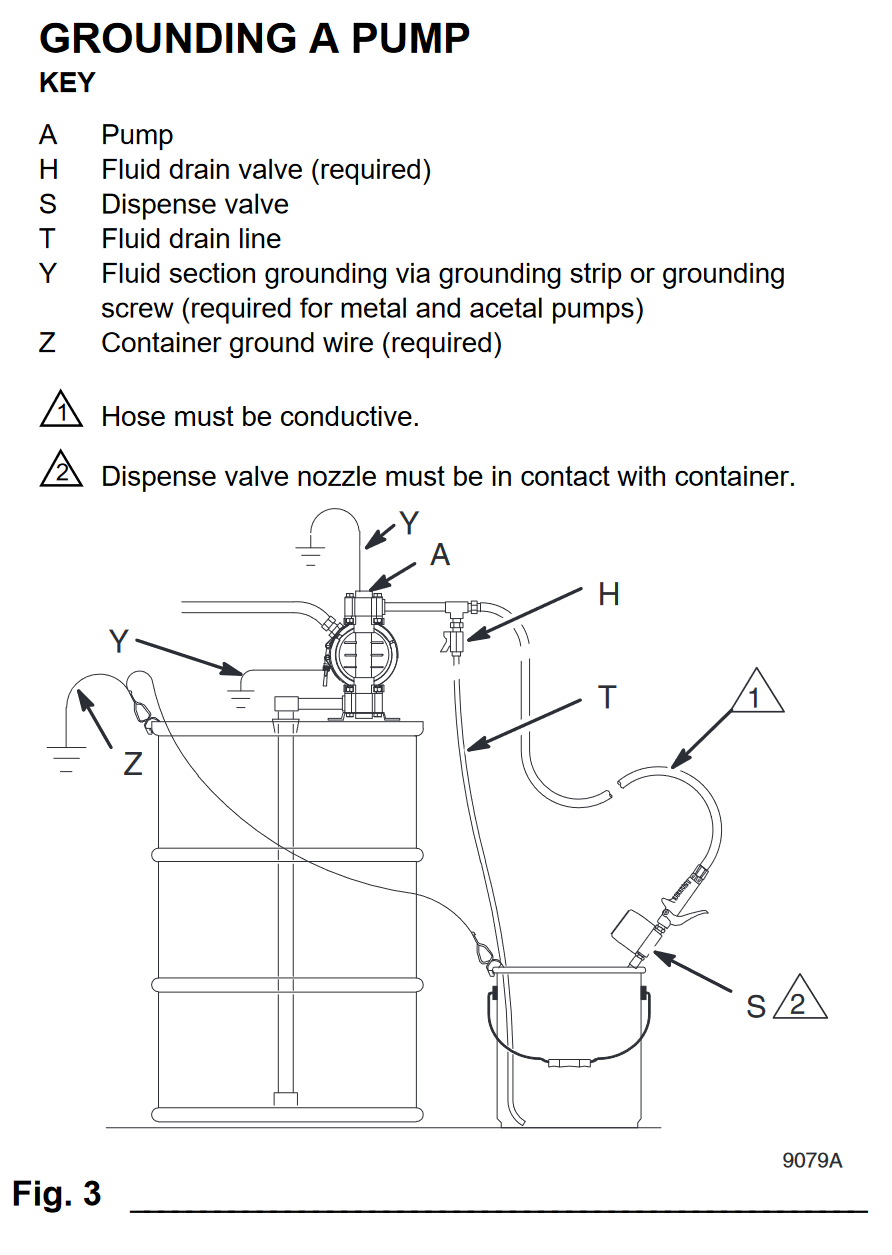 GROUNDING A PUMP
KEY

A Pump
H Fluid drain valve (required)
S Dispense valve
T Fluid drain line
Y Fluid section grounding via grounding strip or grounding screw (required for metal and acetal pumps)
Z Container ground wire (required)

1 Hose must be conductive.

2 Dispense valve nozzle must be in contact with container.

Y
A
H
Y
T
1
Z
S 2

9079A

Fig. 3